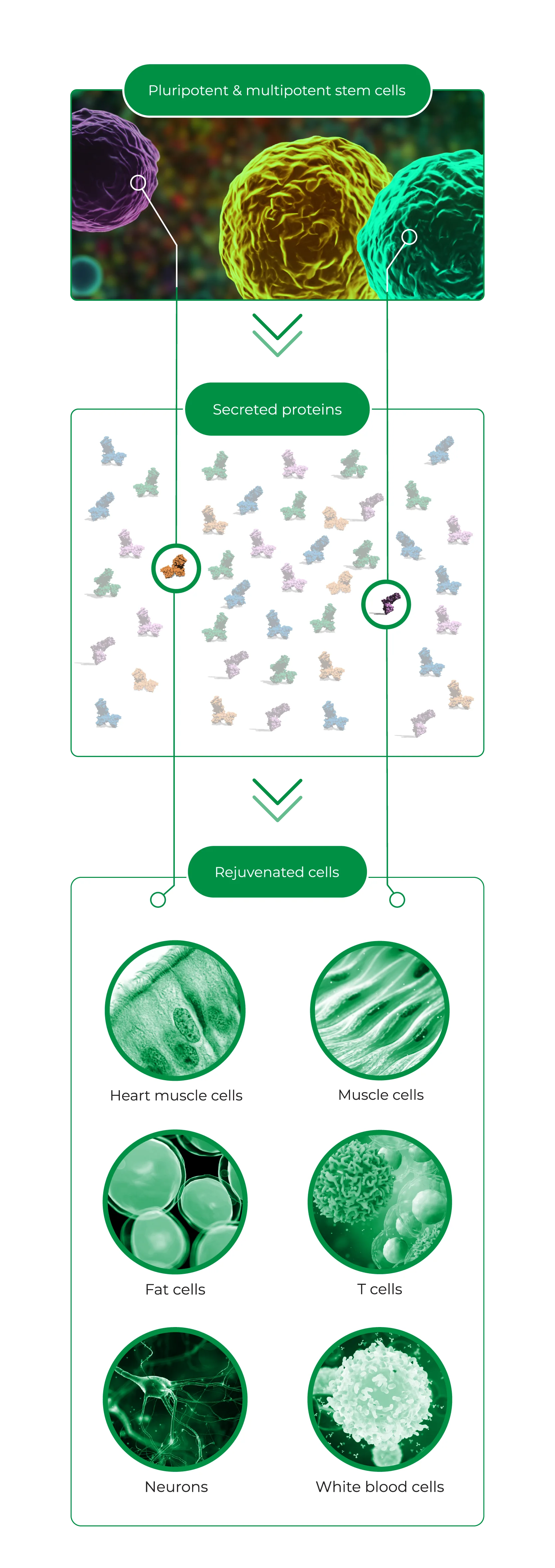 Pluripotent & multipotent stem cells

Secreted proteins

Rejuvenated cells

Heart muscle cells

Muscle cells

Fat cells

T cells

Neurons

White blood cells