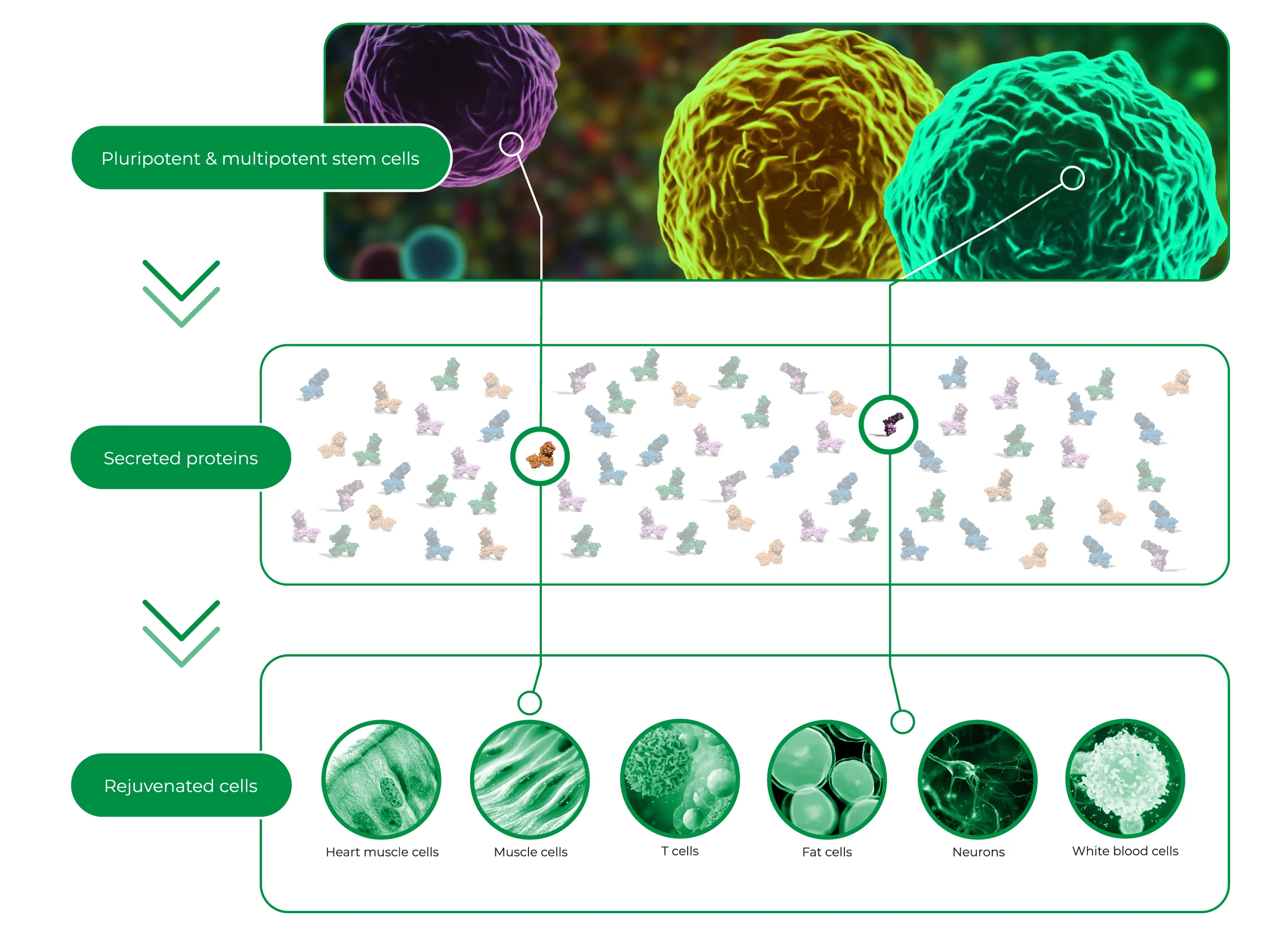 Pluripotent & multipotent stem cells

Secreted proteins

Rejuvenated cells

Heart muscle cells

Muscle cells

T cells

Fat cells

Neurons

White blood cells